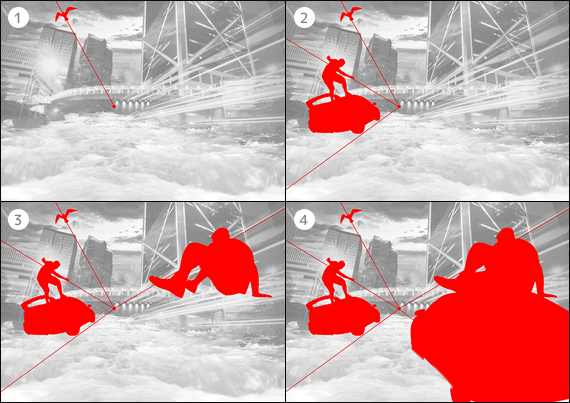 1

2

3

4